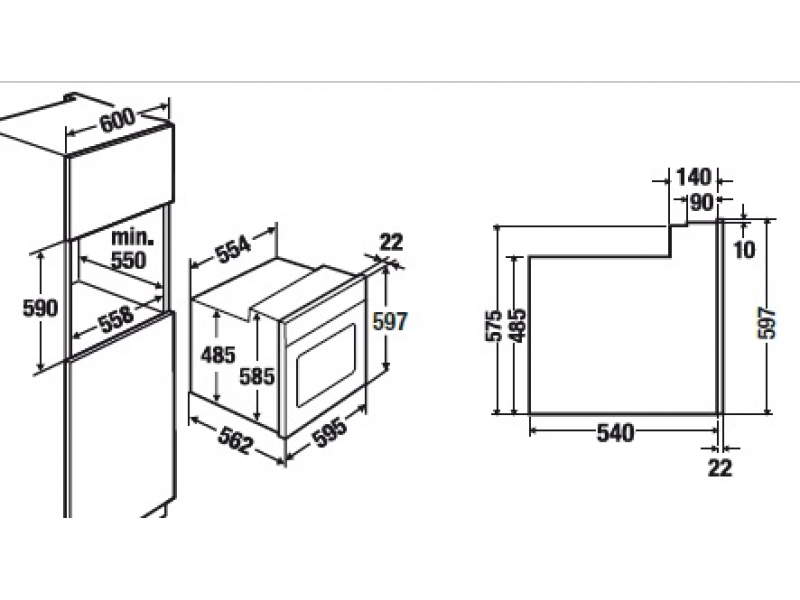 600
min.
550
590
558
554
22
597
485
585
562
595
140
90
10
575
485
597
540
22